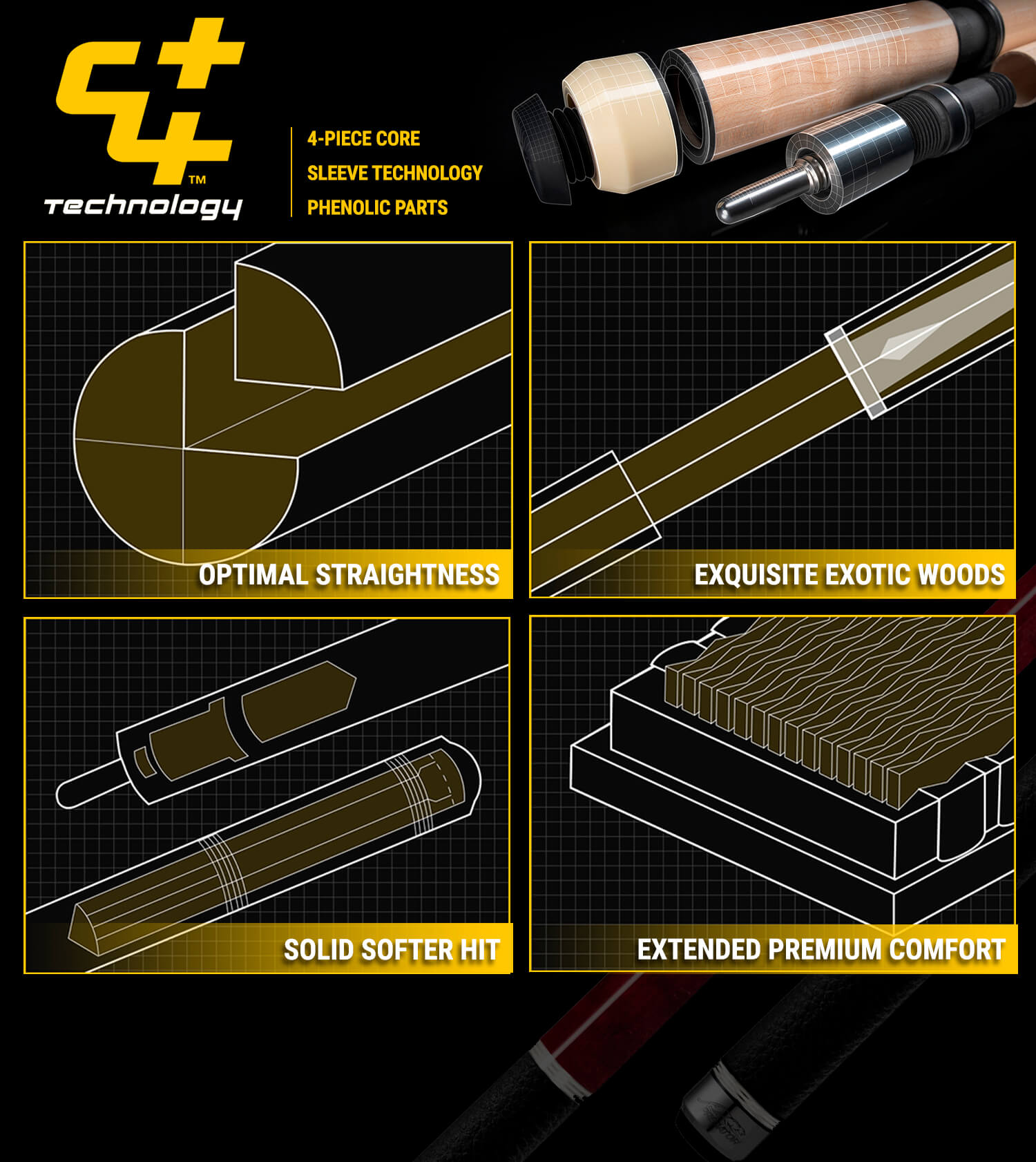 C4+™
technology

4-PIECE CORE
SLEEVE TECHNOLOGY
PHENOLIC PARTS

OPTIMAL STRAIGHTNESS

EXQUISITE EXOTIC WOODS

SOLID SOFTER HIT

EXTENDED PREMIUM COMFORT